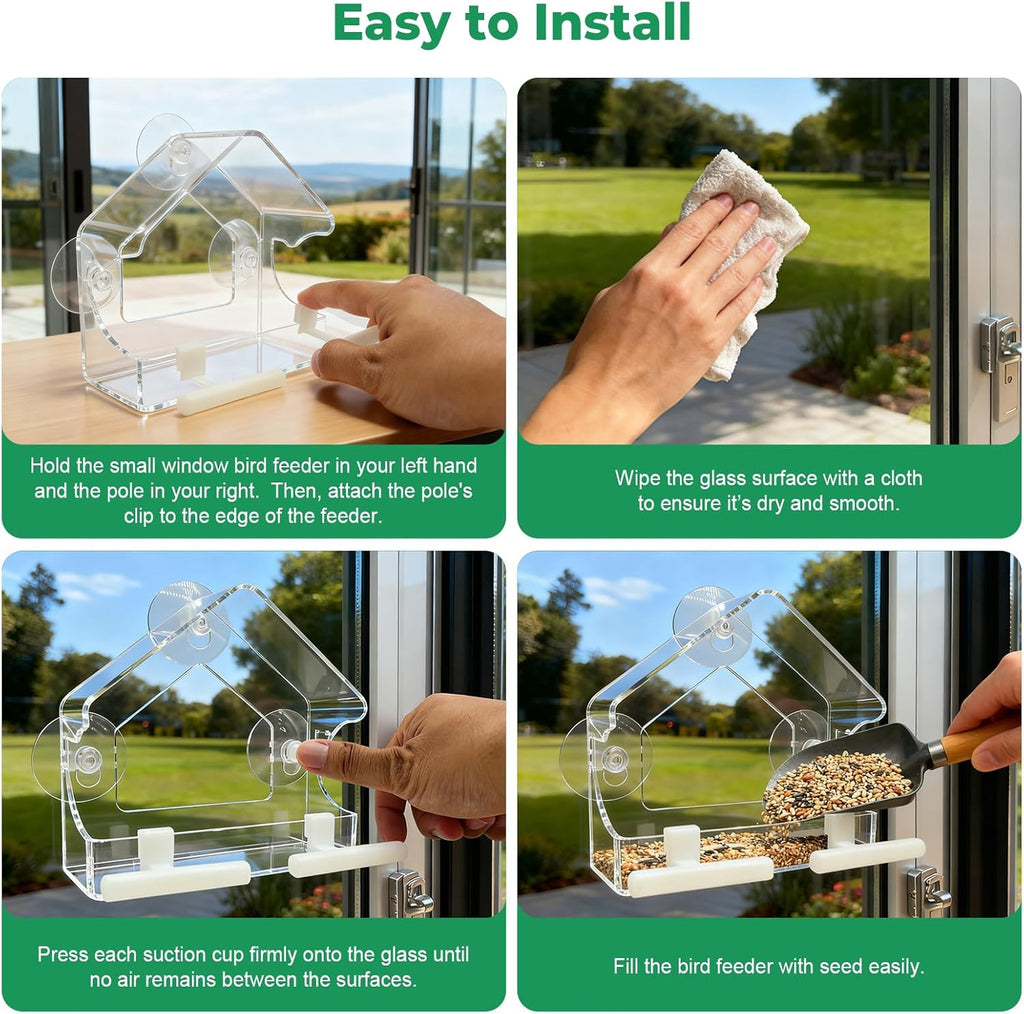 Easy to Install

Hold the small window bird feeder in your left hand and the pole in your right. Then, attach the pole's clip to the edge of the feeder.

Wipe the glass surface with a cloth to ensure it's dry and smooth.

Press each suction cup firmly onto the glass until no air remains between the surfaces.

Fill the bird feeder with seed easily.